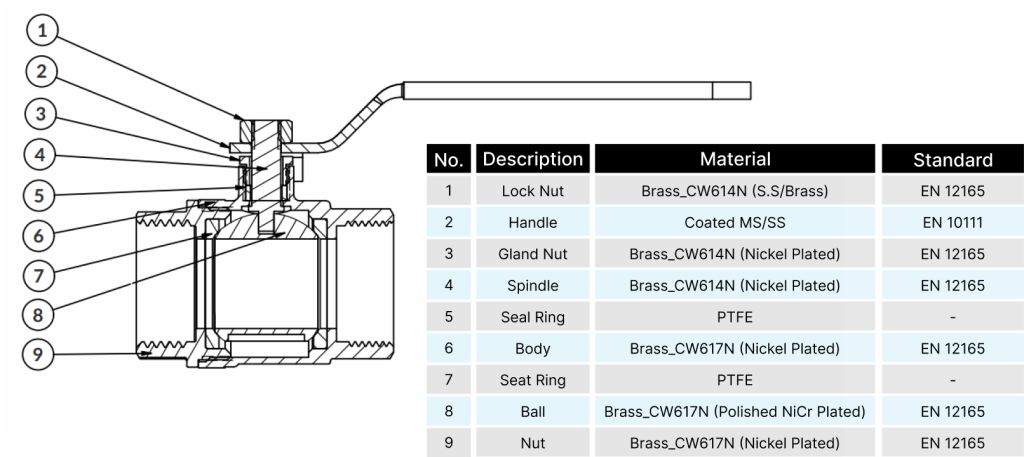 1
2
3
4
5
6
7
8
9

| No. | Description | Material | Standard |
|---|---|---|---|
| 1 | Lock Nut | Brass_CW614N (S.S/Brass) | EN 12165 |
| 2 | Handle | Coated MS/SS | EN 10111 |
| 3 | Gland Nut | Brass_CW614N (Nickel Plated) | EN 12165 |
| 4 | Spindle | Brass_CW614N (Nickel Plated) | EN 12165 |
| 5 | Seal Ring | PTFE | - |
| 6 | Body | Brass_CW617N (Nickel Plated) | EN 12165 |
| 7 | Seat Ring | PTFE | - |
| 8 | Ball | Brass_CW617N (Polished NiCr Plated) | EN 12165 |
| 9 | Nut | Brass_CW617N (Nickel Plated) | EN 12165 |